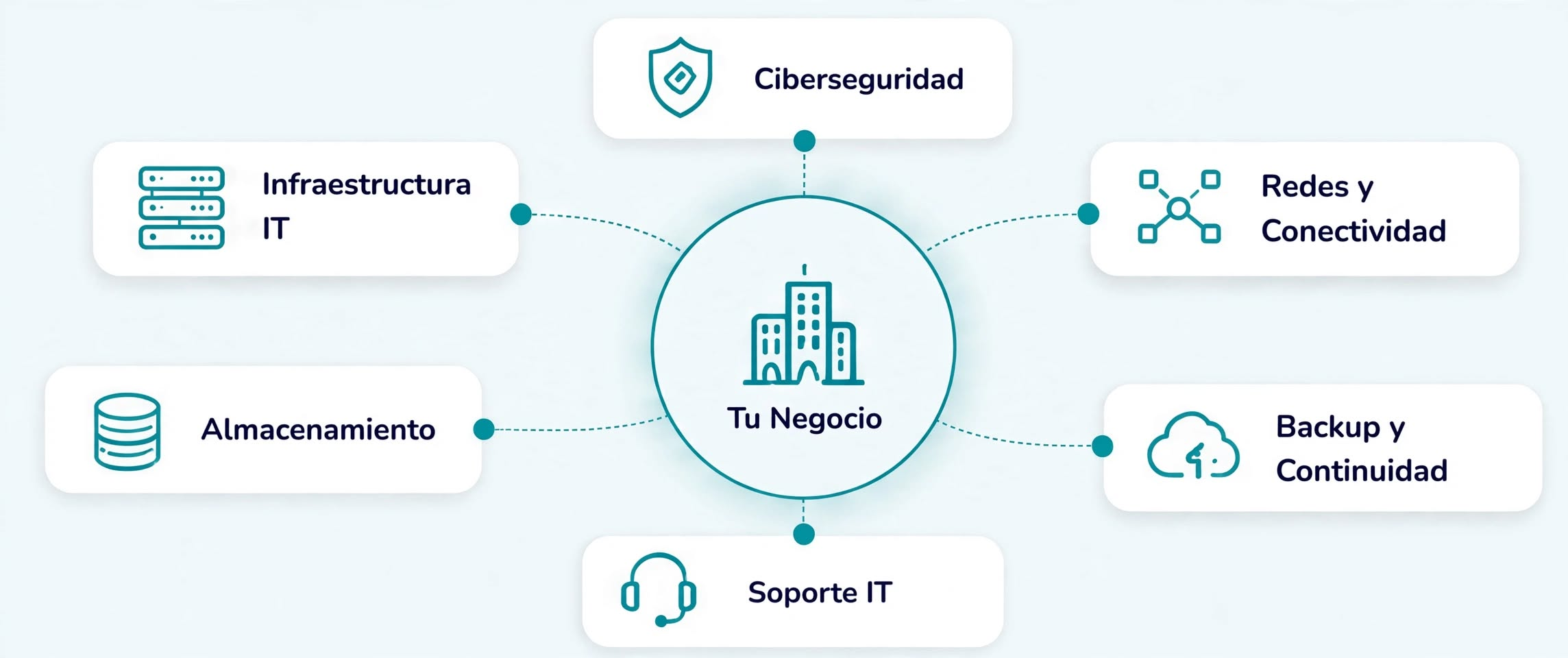 Ciberseguridad

Infraestructura IT

Redes y Conectividad

Tu Negocio

Almacenamiento

Backup y Continuidad

Soporte IT